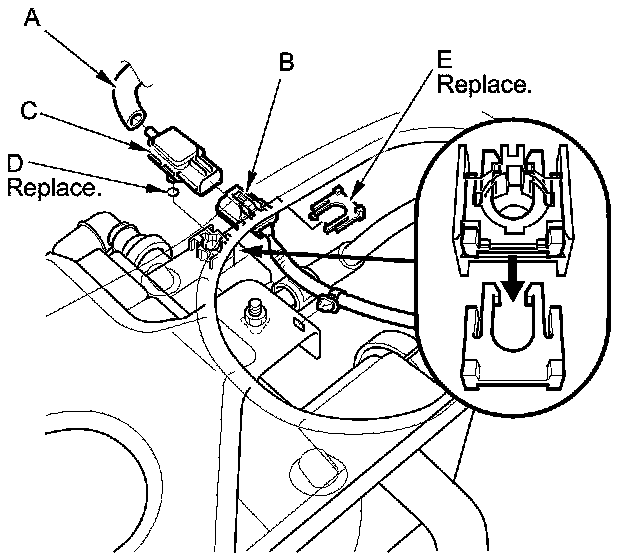 A

B

E
Replace.

C

D
Replace.