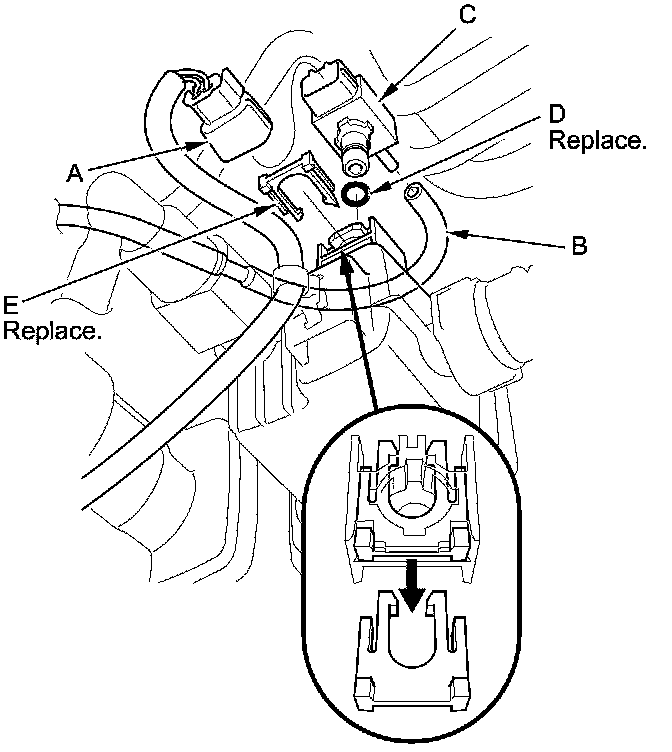 C

D
Replace.

A

B

E
Replace.