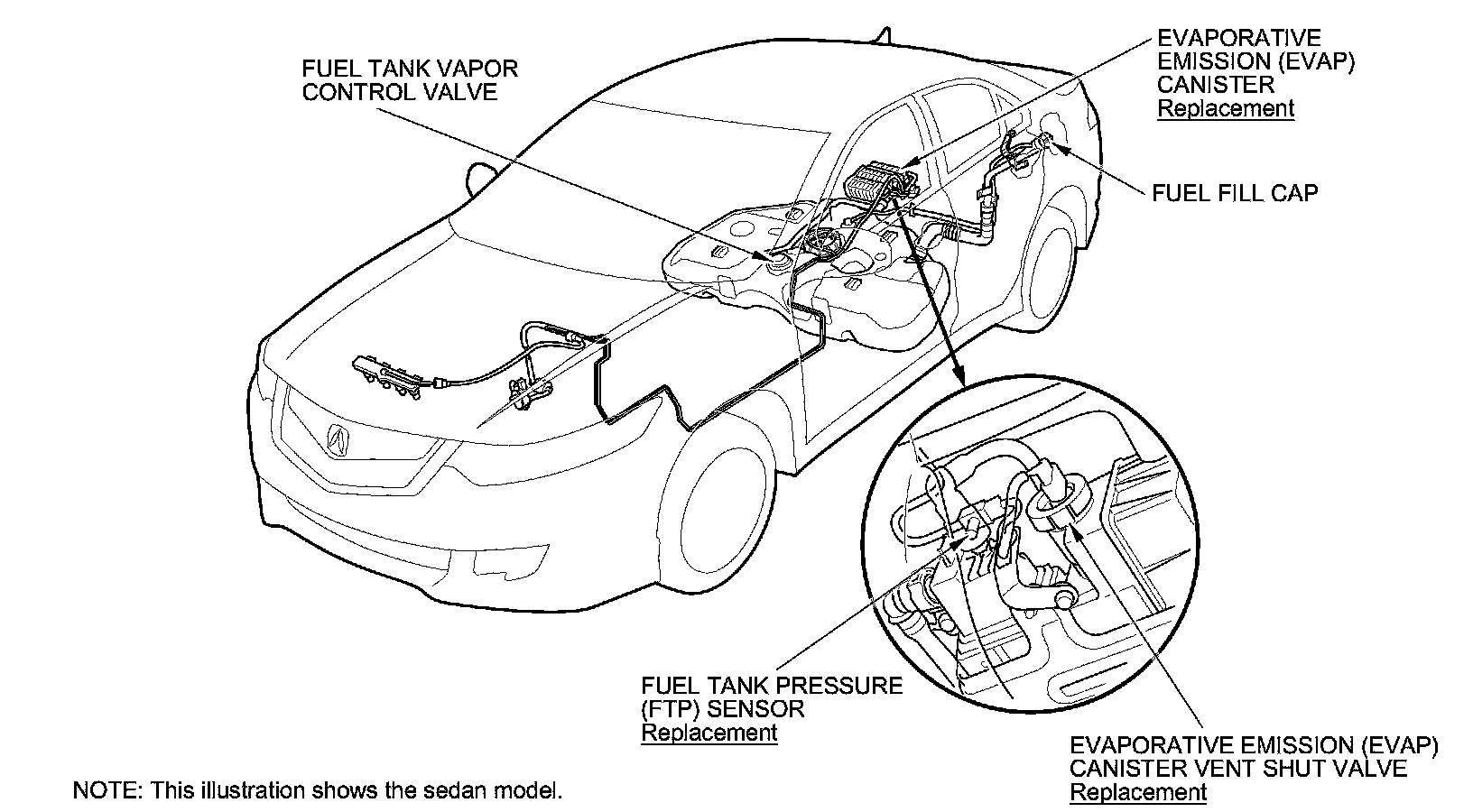 FUEL TANK VAPOR CONTROL VALVE

EVAPORATIVE EMISSION (EVAP) CANISTER Replacement

FUEL FILL CAP

FUEL TANK PRESSURE (FTP) SENSOR Replacement

EVAPORATIVE EMISSION (EVAP) CANISTER VENT SHUT VALVE Replacement

NOTE: This illustration shows the sedan model.