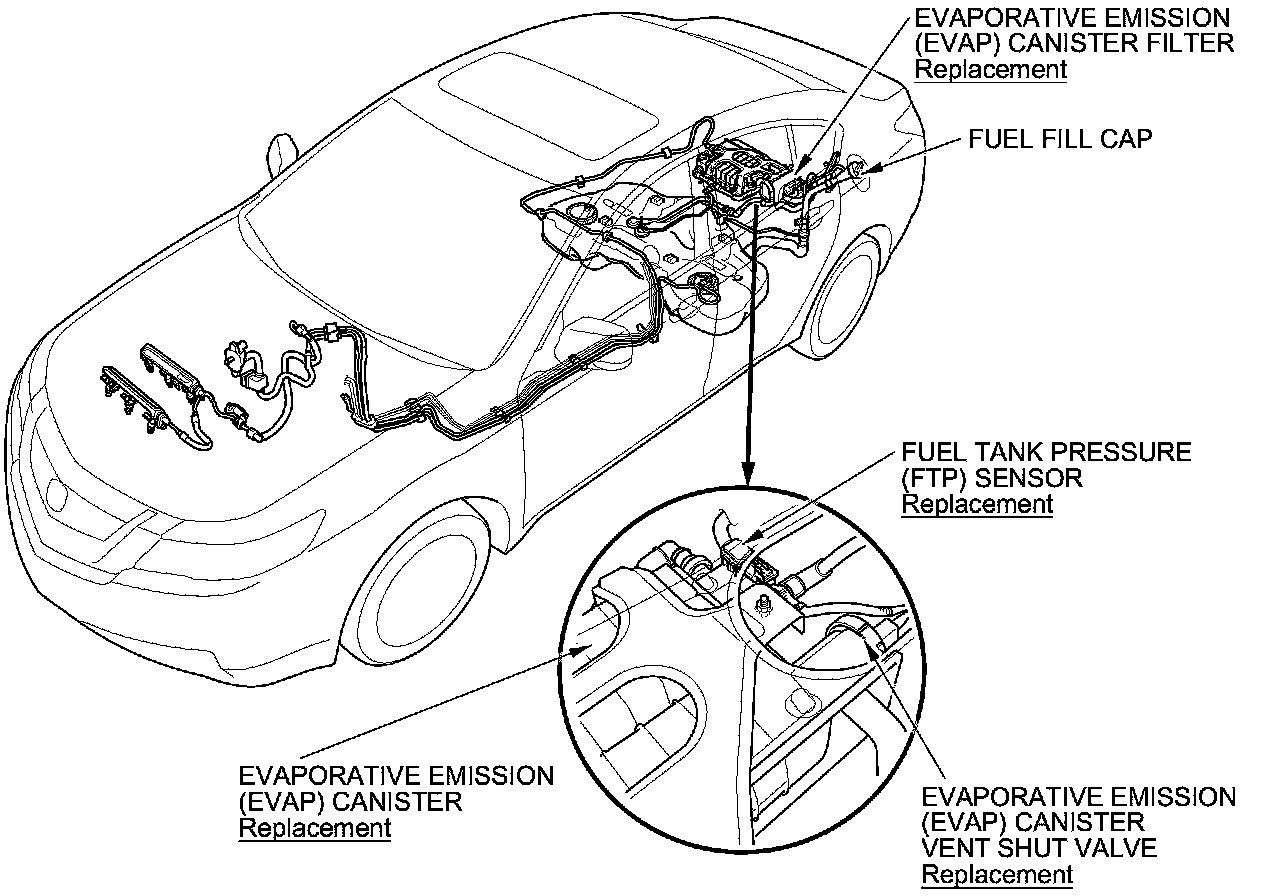 EVAPORATIVE EMISSION (EVAP) CANISTER FILTER
Replacement

FUEL FILL CAP

FUEL TANK PRESSURE (FTP) SENSOR
Replacement

EVAPORATIVE EMISSION (EVAP) CANISTER
Replacement

EVAPORATIVE EMISSION (EVAP) CANISTER VENT SHUT VALVE
Replacement