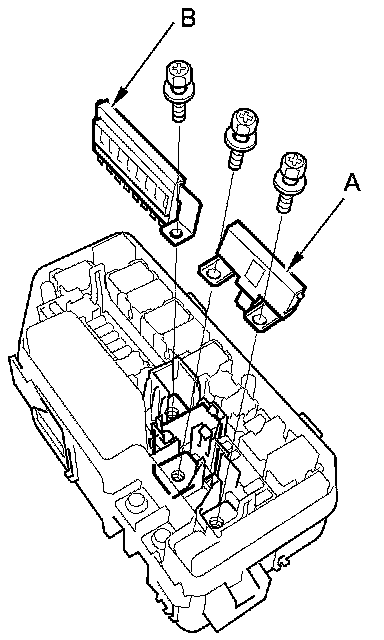 B

A