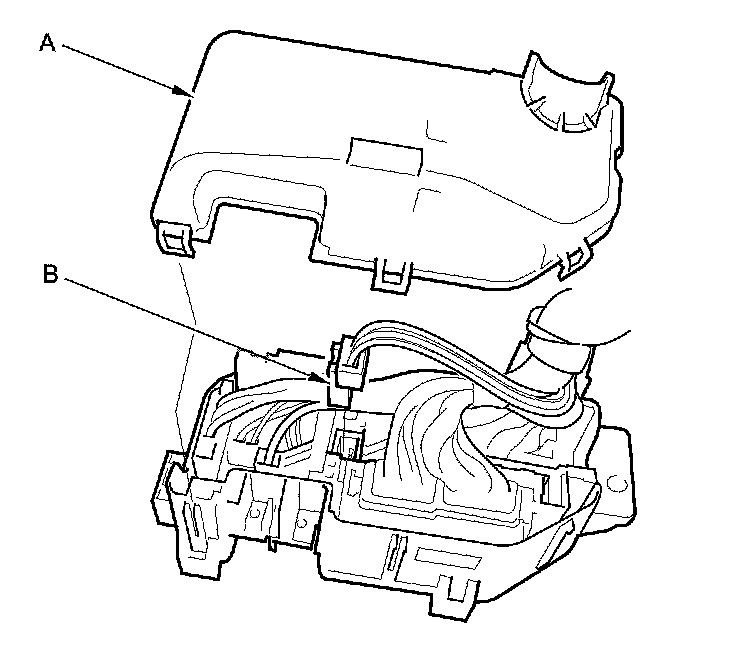 A

B