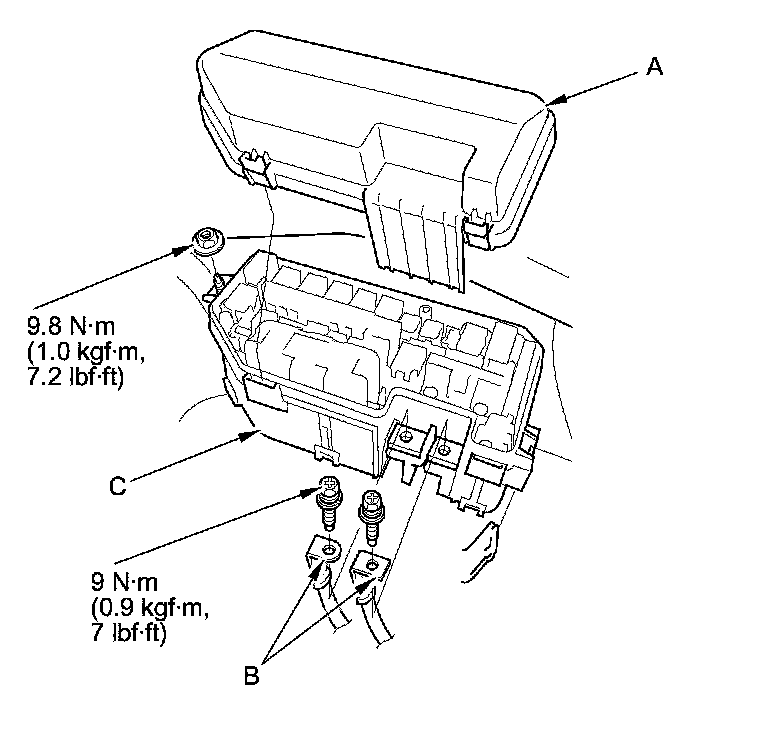 A

9.8 N·m
(1.0 kgf·m,
7.2 lbf·ft)

C

9 N·m
(0.9 kgf·m,
7 lbf·ft)

B