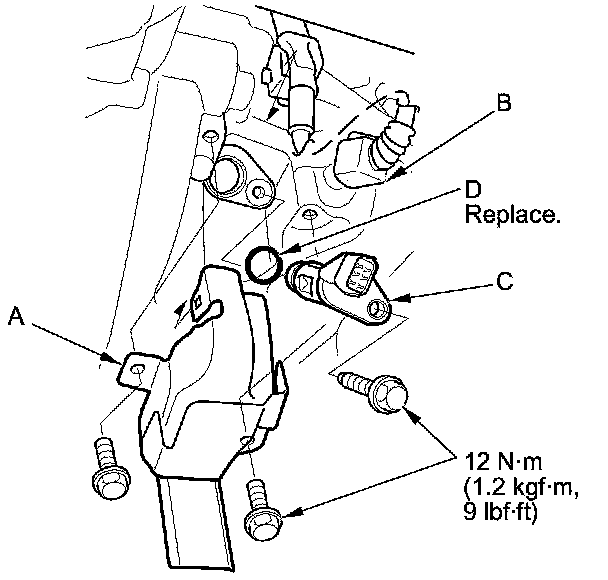 B

D
Replace.

C

A

12 N·m
(1.2 kgf·m,
9 lbf·ft)