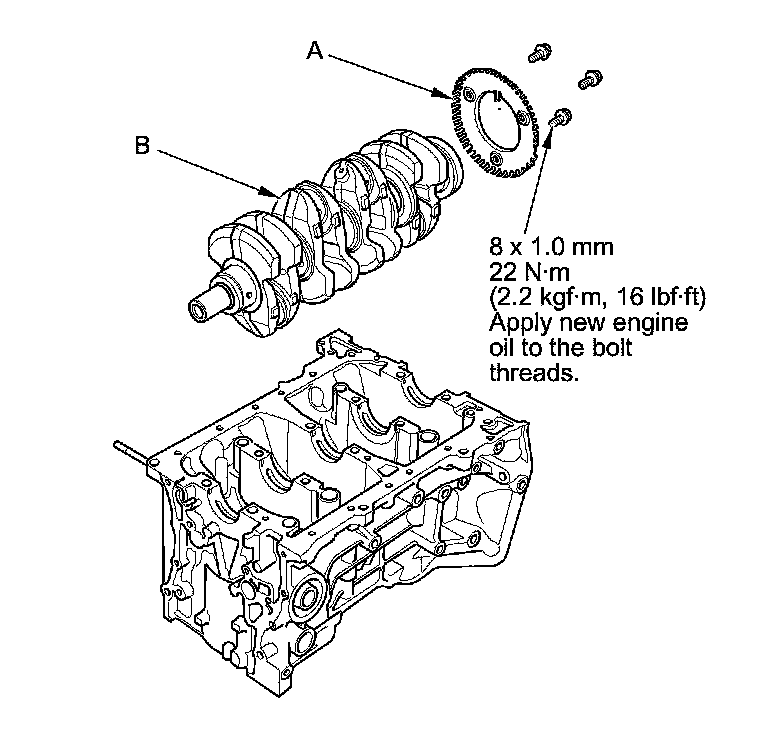 A

B

8 x 1.0 mm
22 N·m
(2.2 kgf·m, 16 lbf·ft)
Apply new engine oil to the bolt threads.