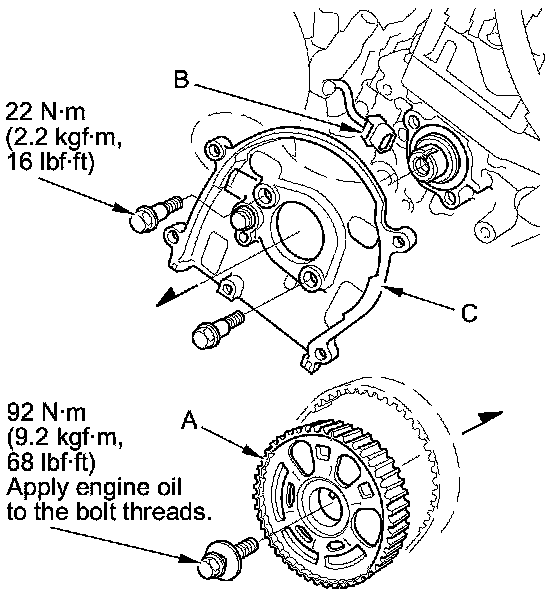 B

22 N·m
(2.2 kgf·m,
16 lbf·ft)

C

92 N·m
(9.2 kgf·m,
68 lbf·ft)
Apply engine oil to the bolt threads.

A