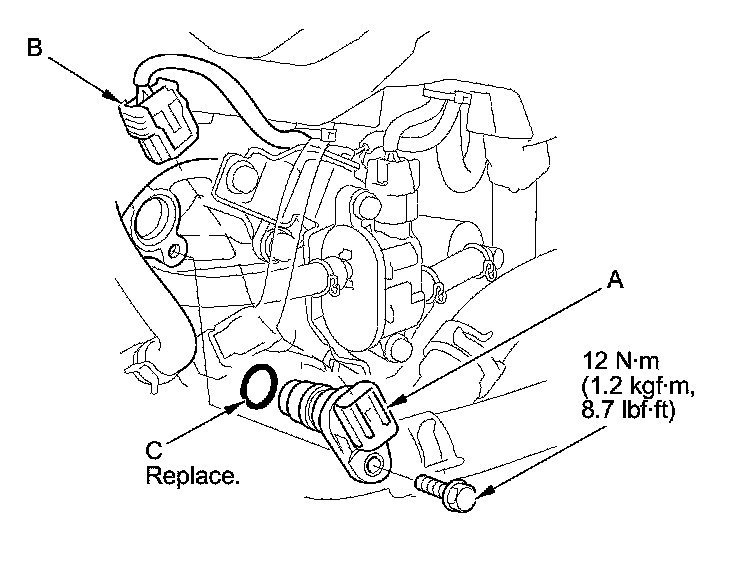 B

A

12 N·m
(1.2 kgf·m,
8.7 lbf·ft)

C
Replace.