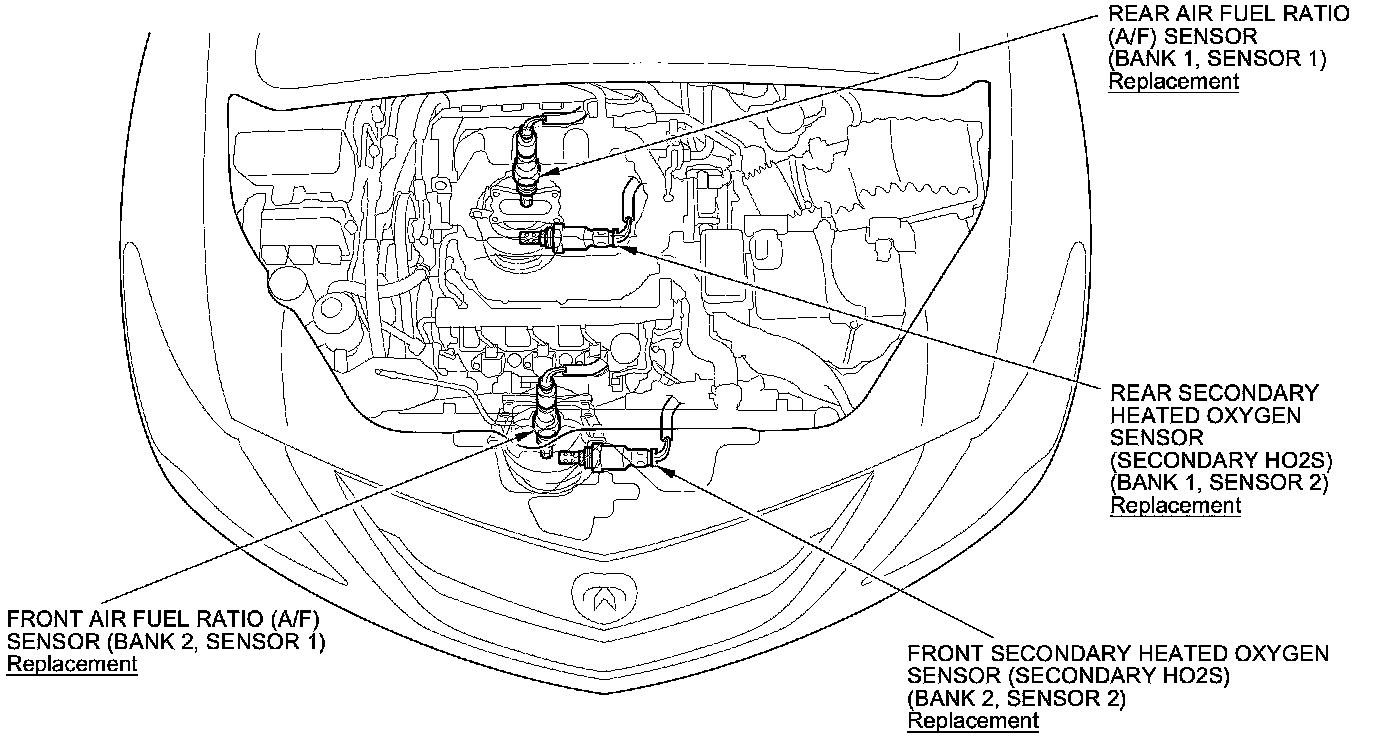 REAR AIR FUEL RATIO (A/F) SENSOR (BANK 1, SENSOR 1)
Replacement

REAR SECONDARY HEATED OXYGEN SENSOR (SECONDARY HO2S) (BANK 1, SENSOR 2)
Replacement

FRONT AIR FUEL RATIO (A/F) SENSOR (BANK 2, SENSOR 1)
Replacement

FRONT SECONDARY HEATED OXYGEN SENSOR (SECONDARY HO2S) (BANK 2, SENSOR 2)
Replacement