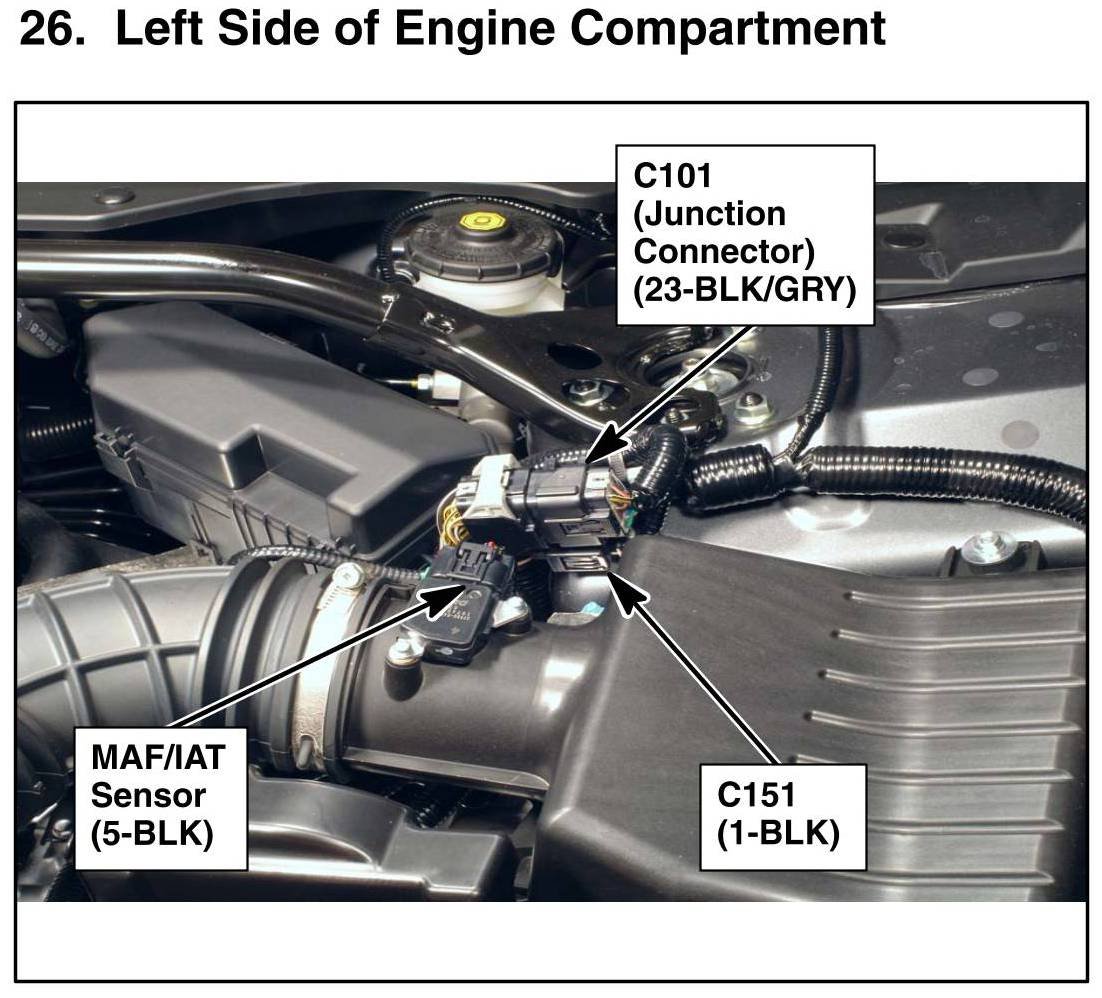 26. Left Side of Engine Compartment

C101
(Junction
Connector)
(23-BLK/GRY)

MAF/IAT
Sensor
(5-BLK)

C151
(1-BLK)