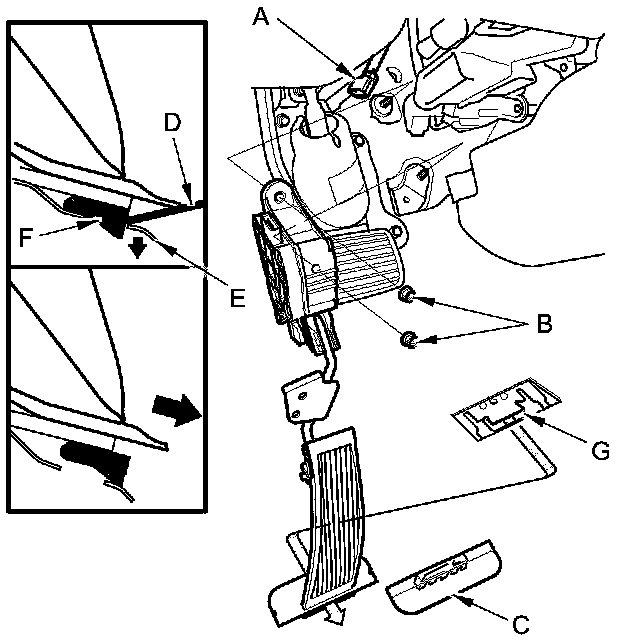 A
D
F
E
B
G
C