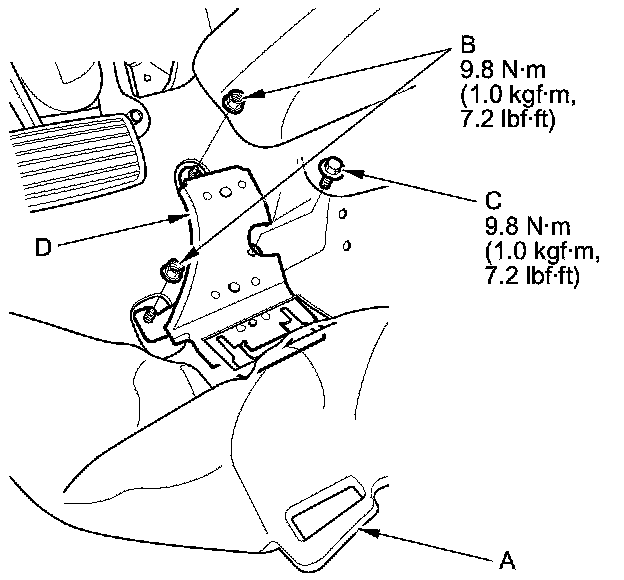 B
9.8 N·m
(1.0 kgf·m,
7.2 lbf·ft)

C
9.8 N·m
(1.0 kgf·m,
7.2 lbf·ft)

D

A