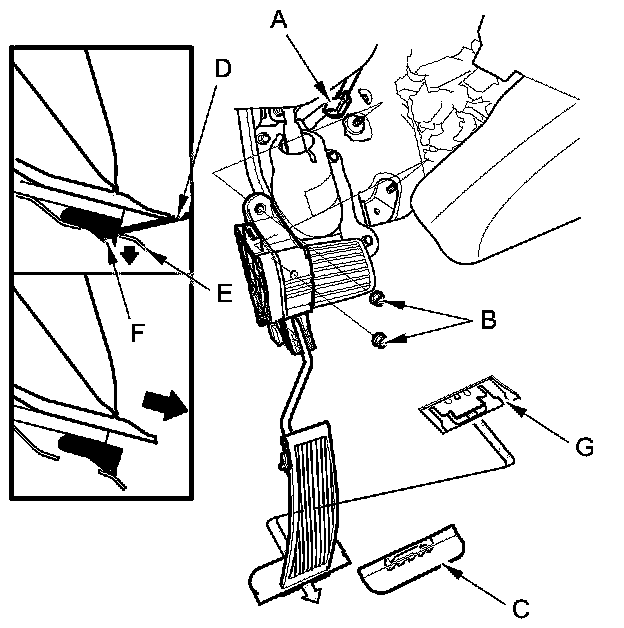 A
D
E
F
B
G
C