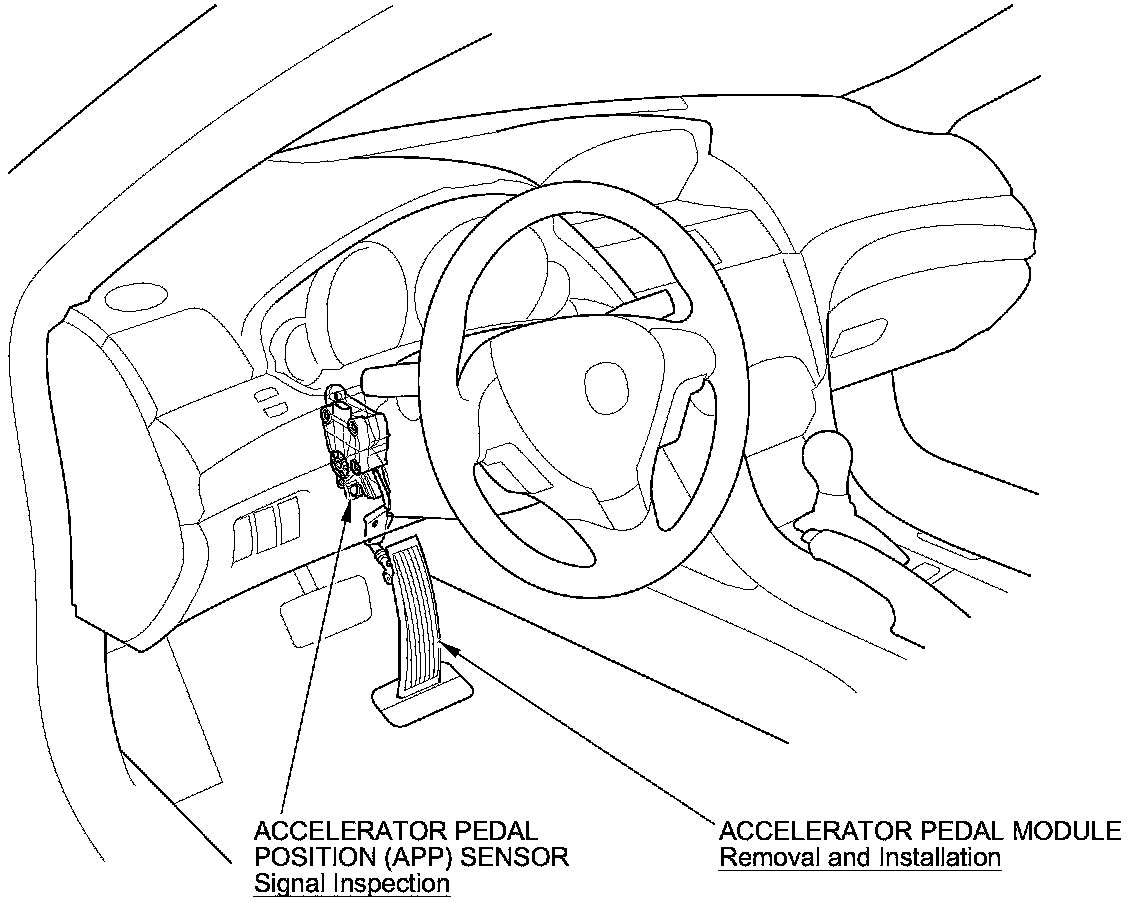 ACCELERATOR PEDAL POSITION (APP) SENSOR
Signal Inspection

ACCELERATOR PEDAL MODULE
Removal and Installation