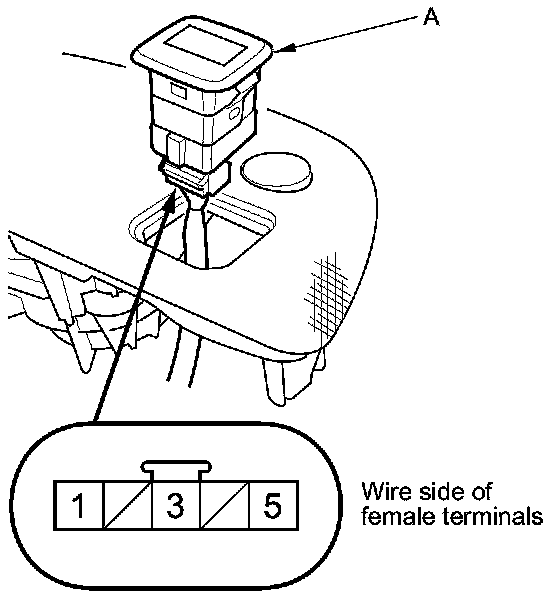 A

1 3 5

Wire side of female terminals