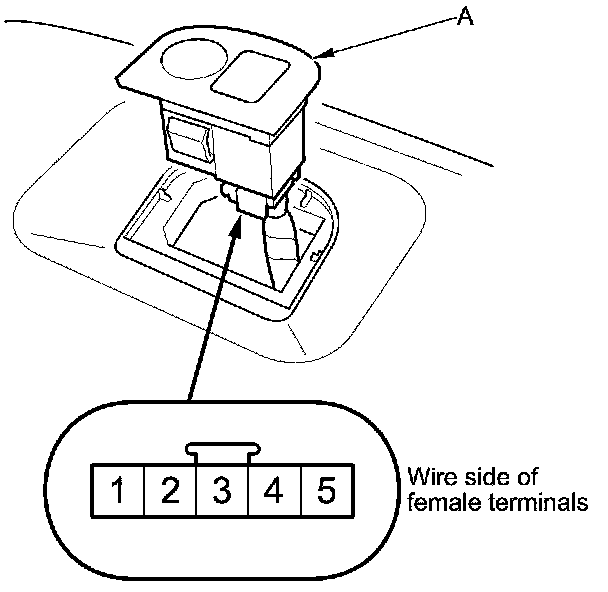 A

1 2 3 4 5

Wire side of female terminals