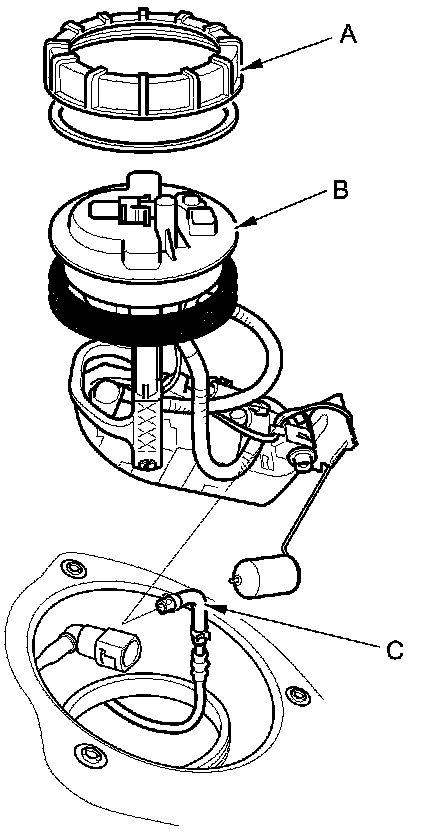 A

B

C