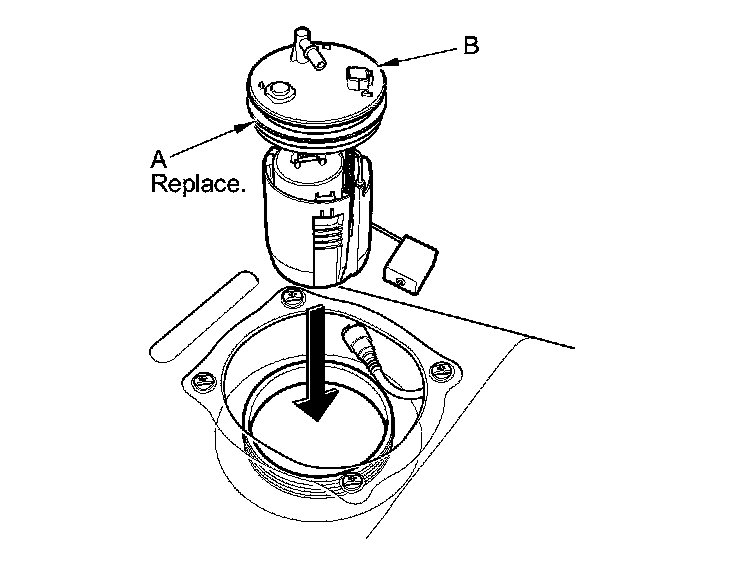 B

A
Replace.