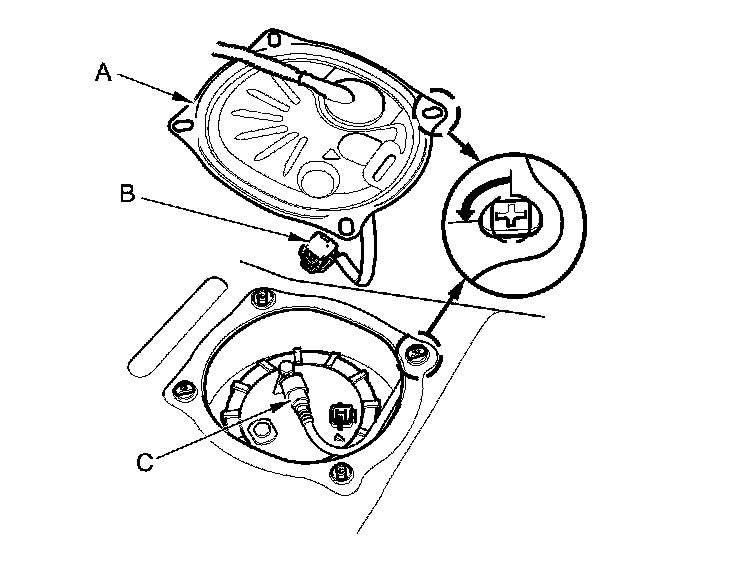 A

B

C