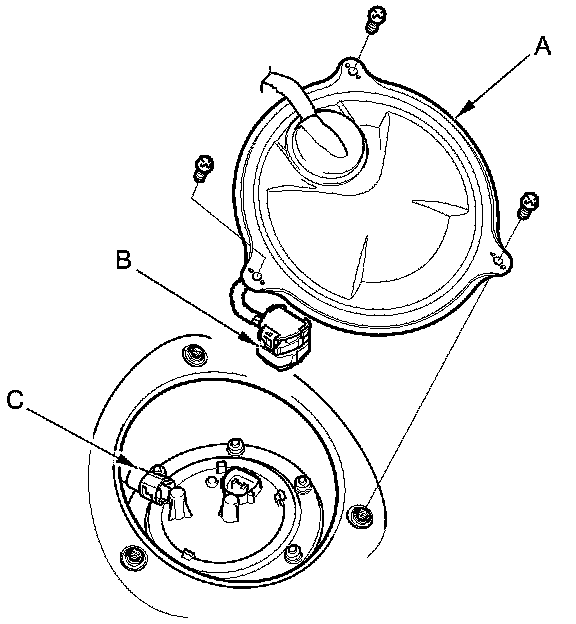 A

B

C