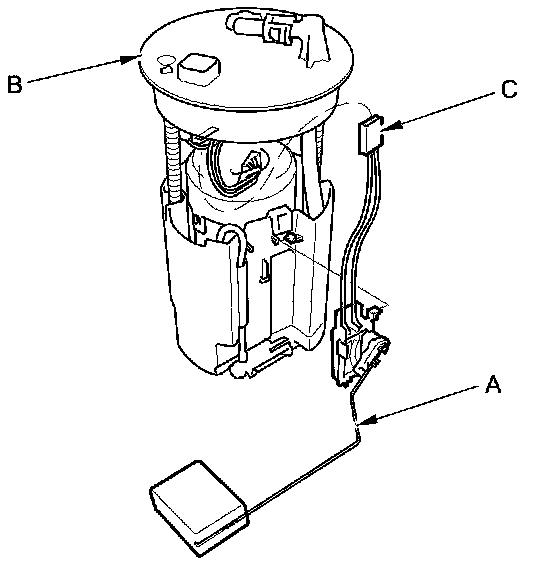 B
C
A