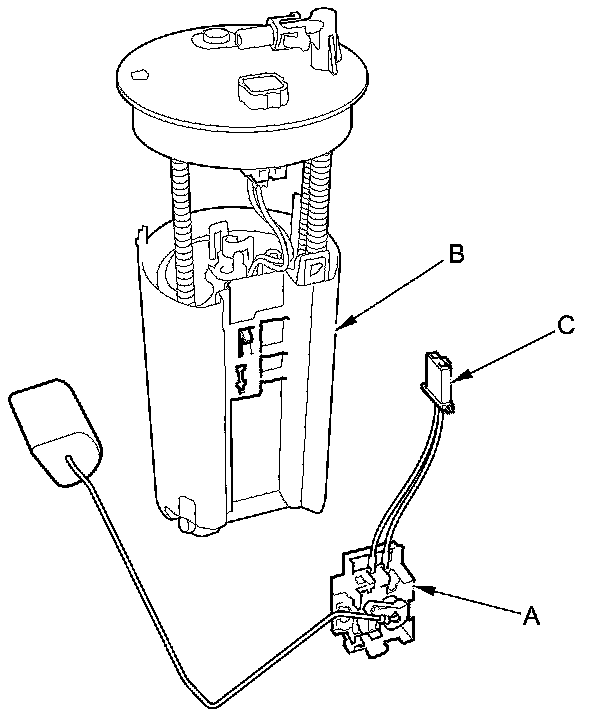 B

C

A