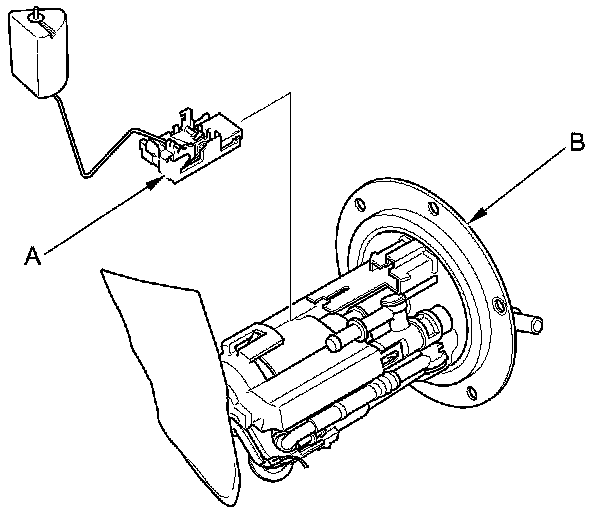 B
A