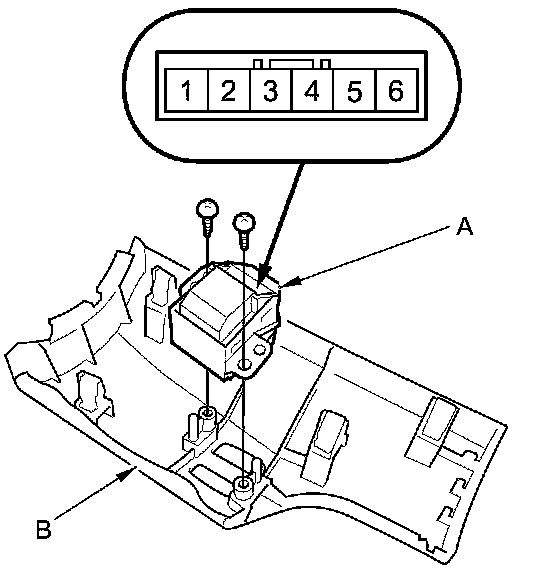 1 2 3 4 5 6

A

B