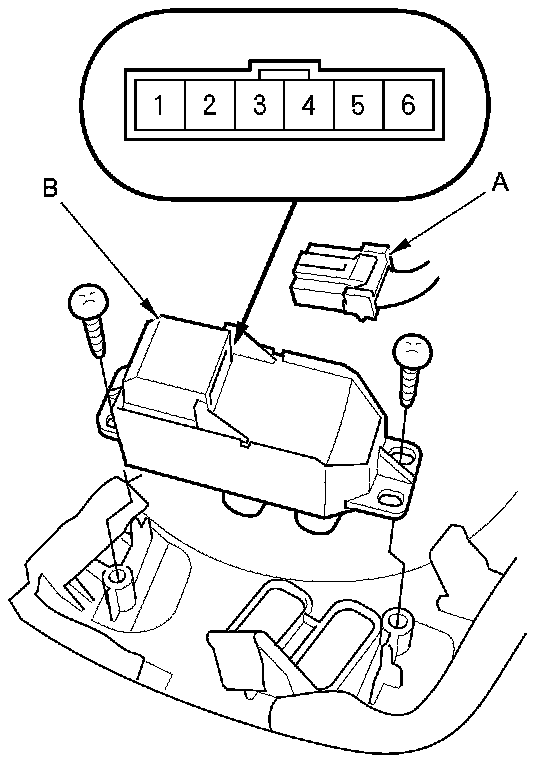 1 2 3 4 5 6

B

A