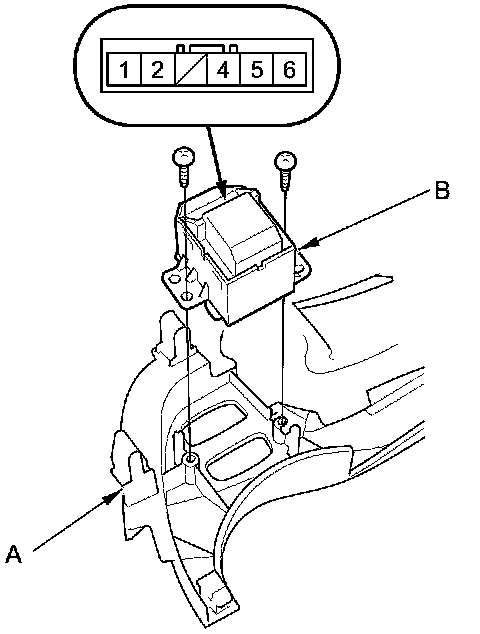 1 2 4 5 6

B

A