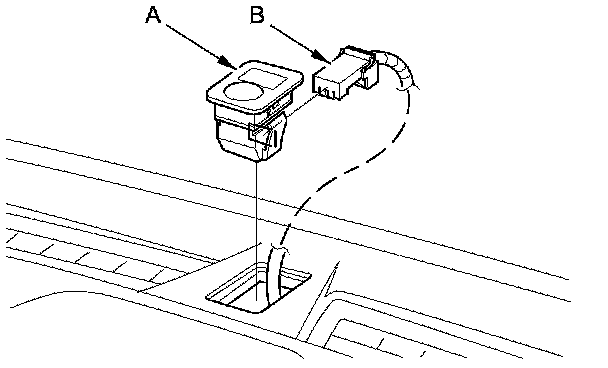 A
B