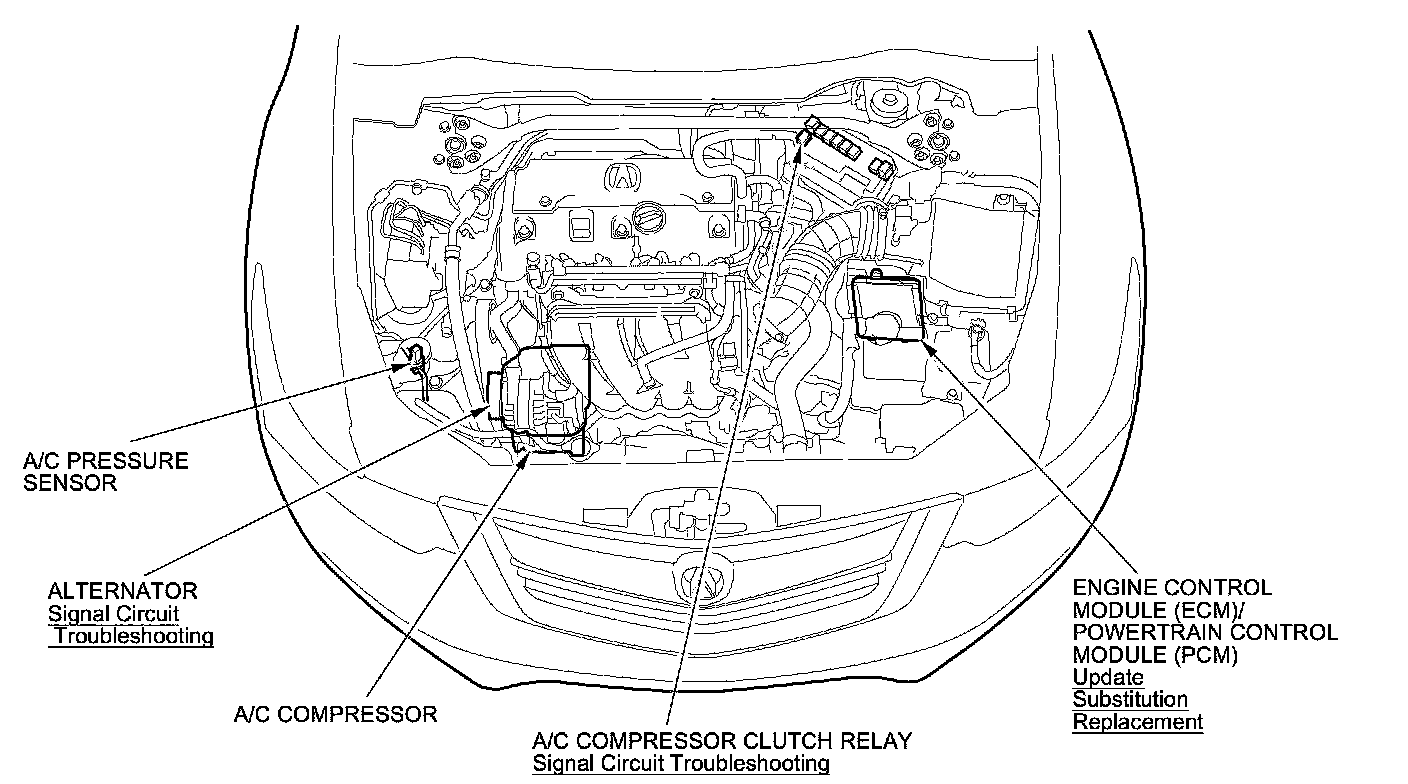 A/C PRESSURE SENSOR

ALTERNATOR
Signal Circuit Troubleshooting

A/C COMPRESSOR

A/C COMPRESSOR CLUTCH RELAY
Signal Circuit Troubleshooting

ENGINE CONTROL MODULE (ECM)/ POWERTRAIN CONTROL MODULE (PCM)
Update
Substitution
Replacement