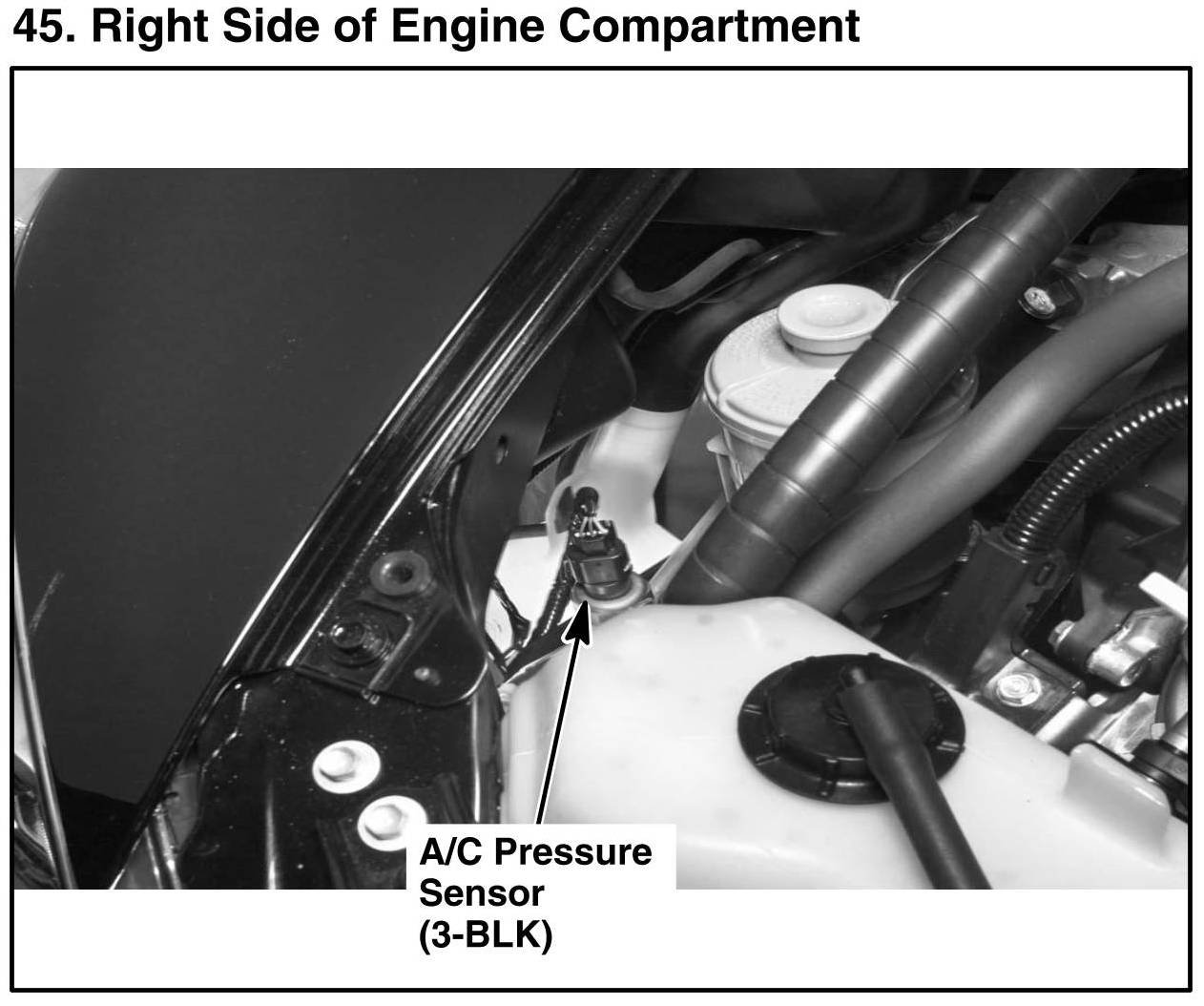 45. Right Side of Engine Compartment

A/C Pressure Sensor (3-BLK)