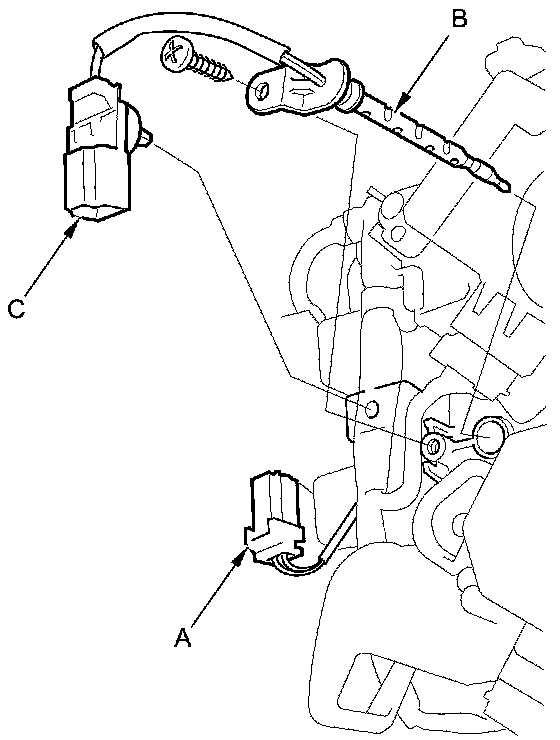 B

C

A