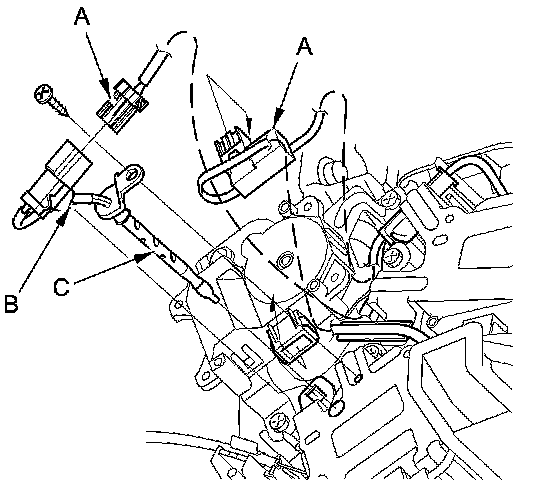 A
A
B
C