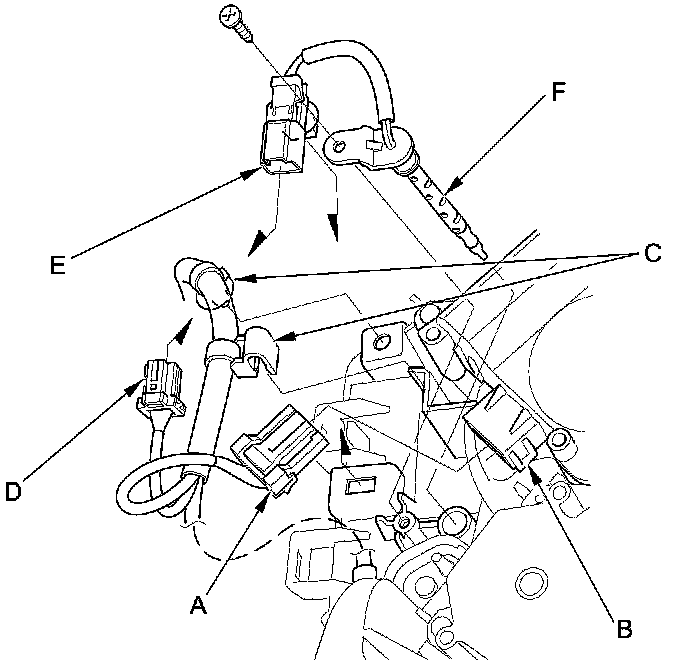 F
E
C
D
A
B