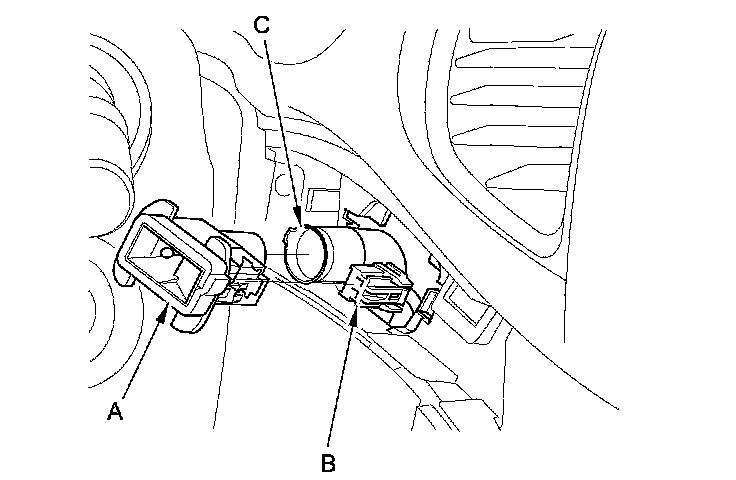 C

A

B