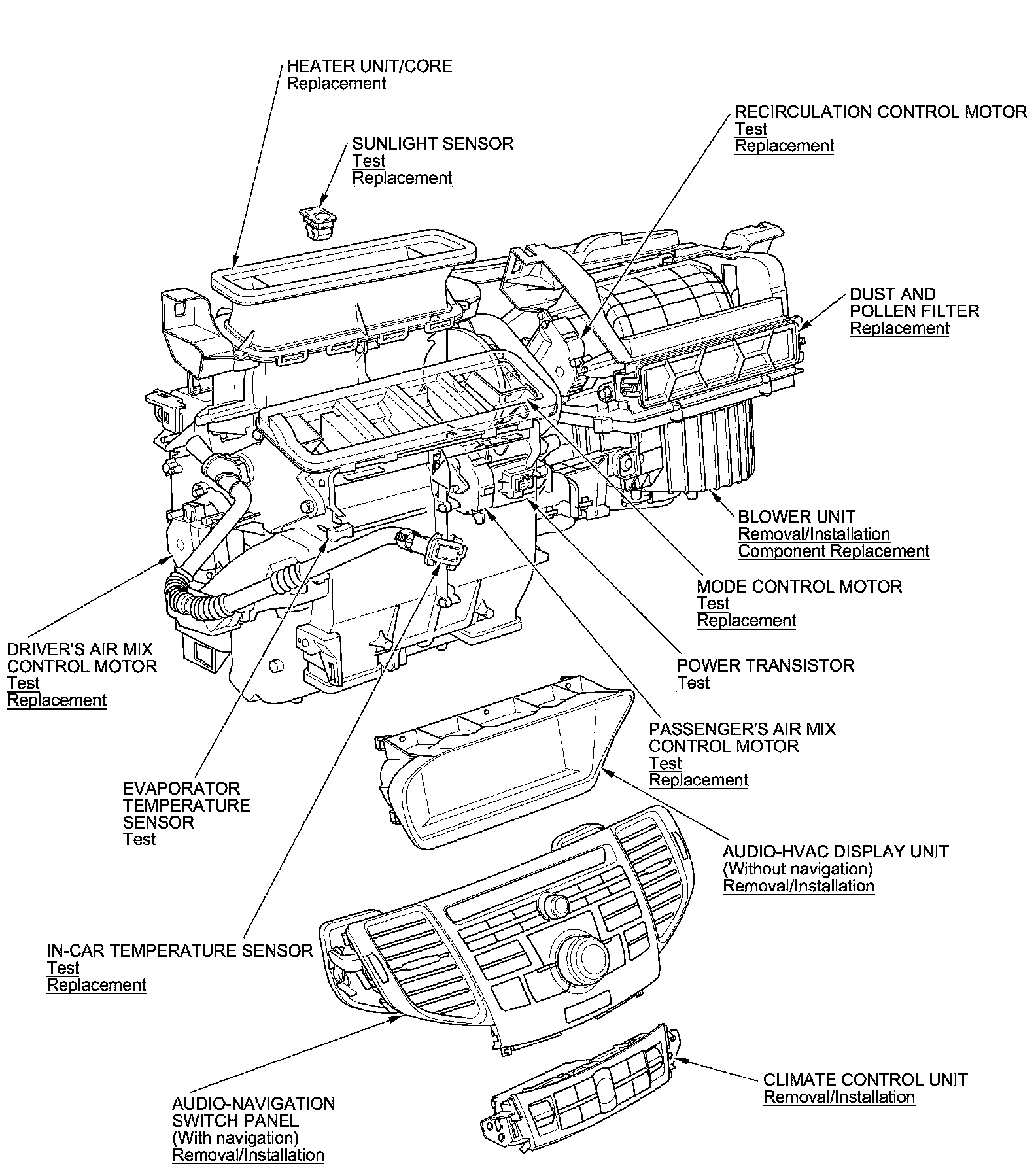 HEATER UNIT/CORE
Replacement

SUNLIGHT SENSOR
Test
Replacement

RECIRCULATION CONTROL MOTOR
Test
Replacement

DUST AND
POLLEN FILTER
Replacement

BLOWER UNIT
Removal/Installation
Component Replacement

MODE CONTROL MOTOR
Test
Replacement

POWER TRANSISTOR
Test

DRIVER'S AIR MIX
CONTROL MOTOR
Test
Replacement

PASSENGER'S AIR MIX
CONTROL MOTOR
Test
Replacement

EVAPORATOR
TEMPERATURE
SENSOR
Test

AUDIO-HVAC DISPLAY UNIT
(Without navigation)
Removal/Installation

IN-CAR TEMPERATURE SENSOR
Test
Replacement

CLIMATE CONTROL UNIT
Removal/Installation

AUDIO-NAVIGATION
SWITCH PANEL
(With navigation)
Removal/Installation