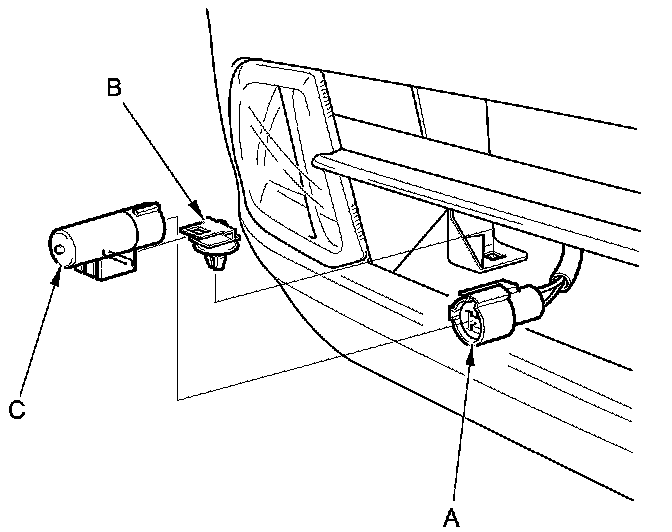 B
C
A