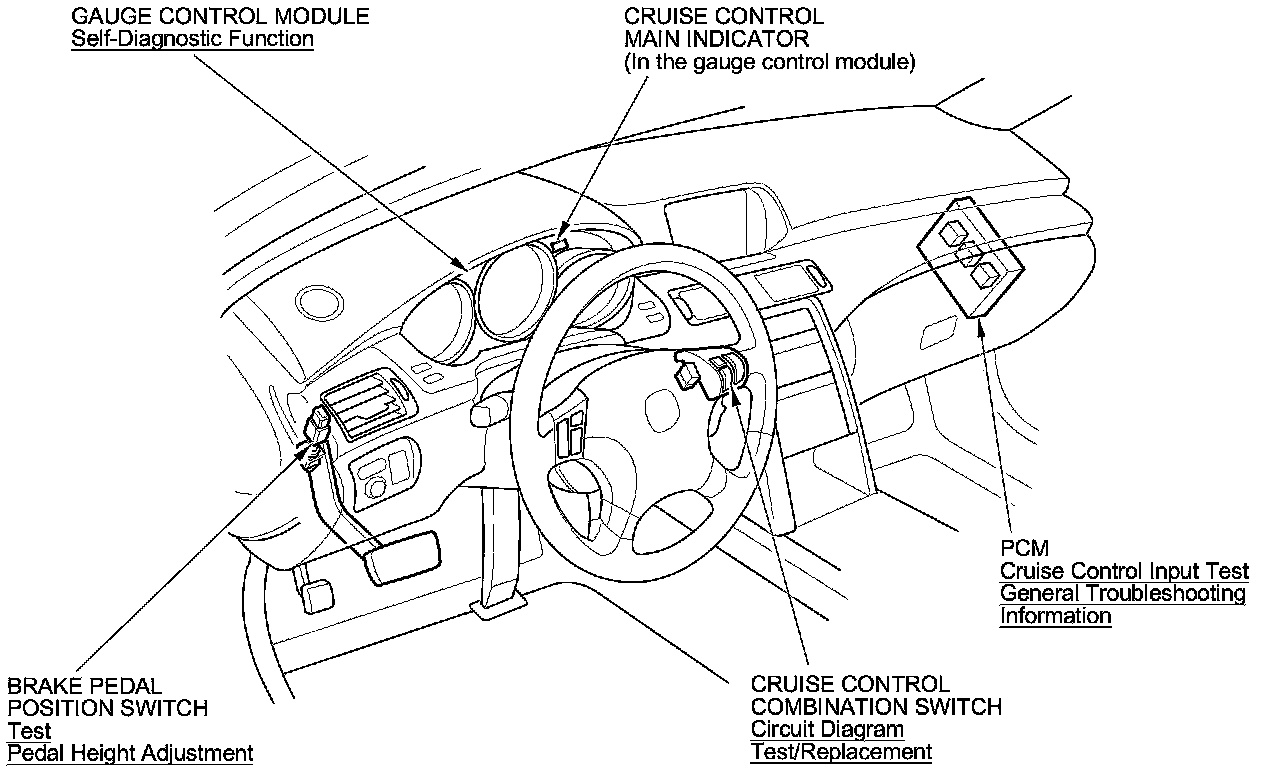 GAUGE CONTROL MODULE
Self-Diagnostic Function

CRUISE CONTROL
MAIN INDICATOR
(In the gauge control module)

PCM
Cruise Control Input Test
General Troubleshooting Information

BRAKE PEDAL
POSITION SWITCH
Test
Pedal Height Adjustment

CRUISE CONTROL
COMBINATION SWITCH
Circuit Diagram
Test/Replacement