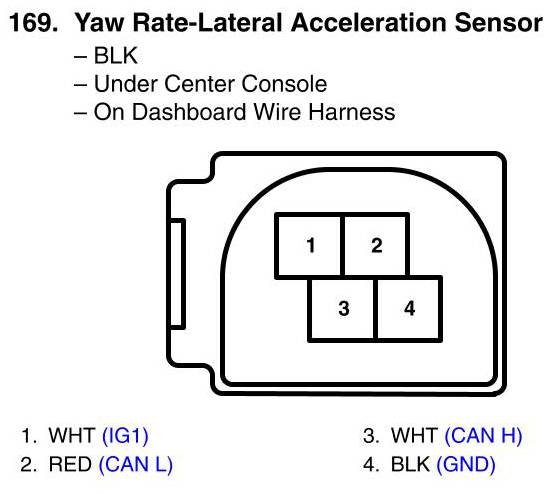 169. Yaw Rate-Lateral Acceleration Sensor
– BLK
– Under Center Console
– On Dashboard Wire Harness

1
2
3
4

1. WHT (IG1)
2. RED (CAN L)

3. WHT (CAN H)
4. BLK (GND)