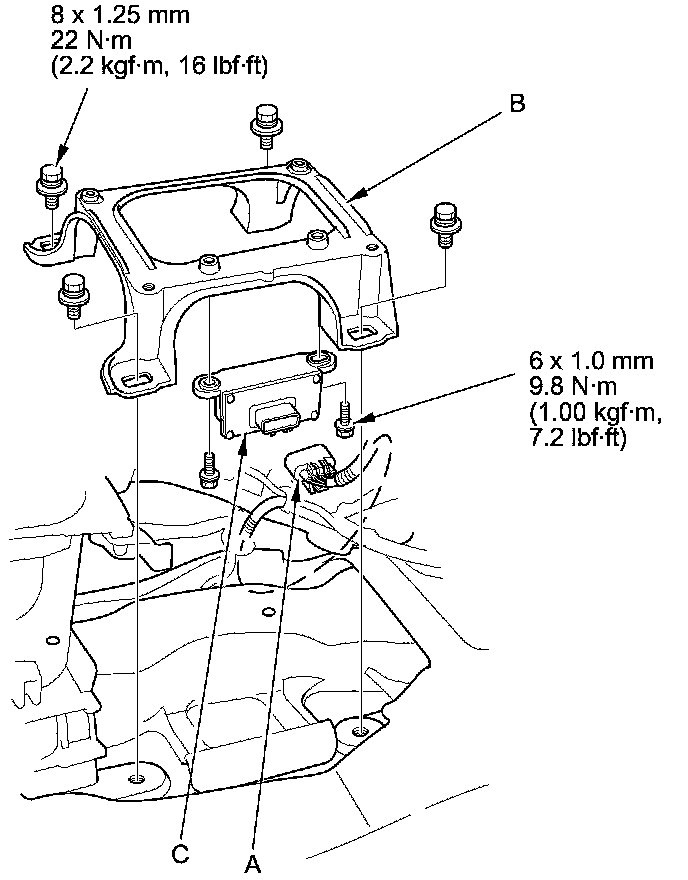 8 x 1.25 mm
22 N·m
(2.2 kgf·m, 16 lbf·ft)

B

6 x 1.0 mm
9.8 N·m
(1.00 kgf·m,
7.2 lbf·ft)

C

A