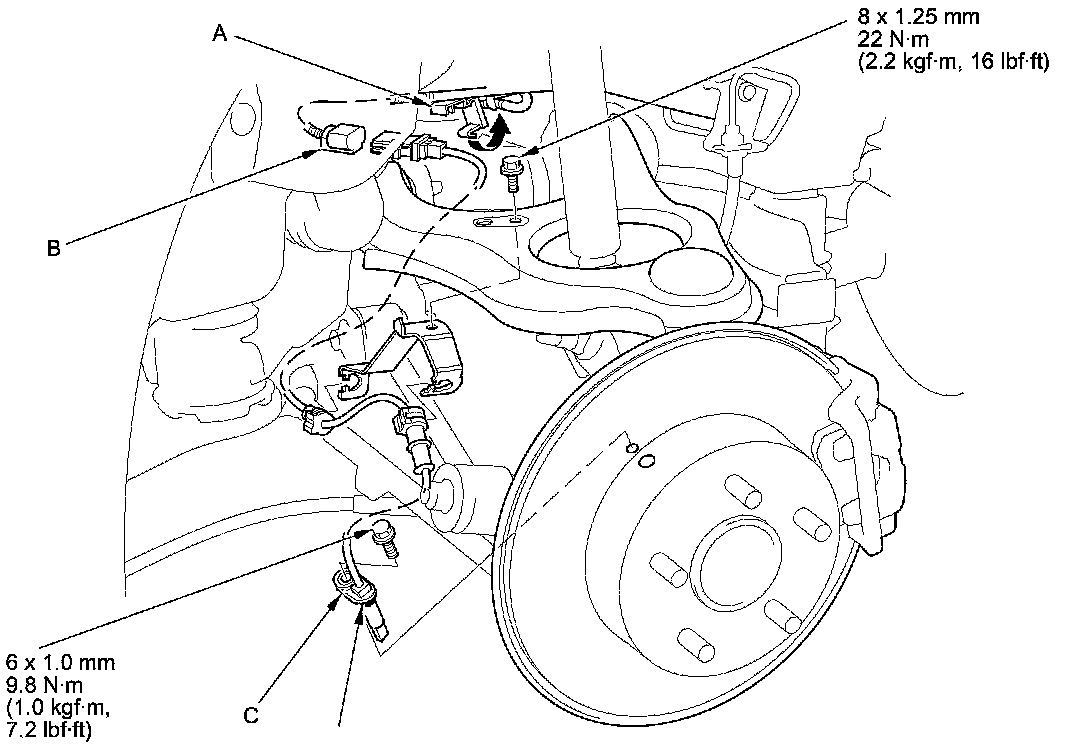 A

8 x 1.25 mm
22 N·m
(2.2 kgf·m, 16 lbf·ft)

B

6 x 1.0 mm
9.8 N·m
(1.0 kgf·m,
7.2 lbf·ft)

C