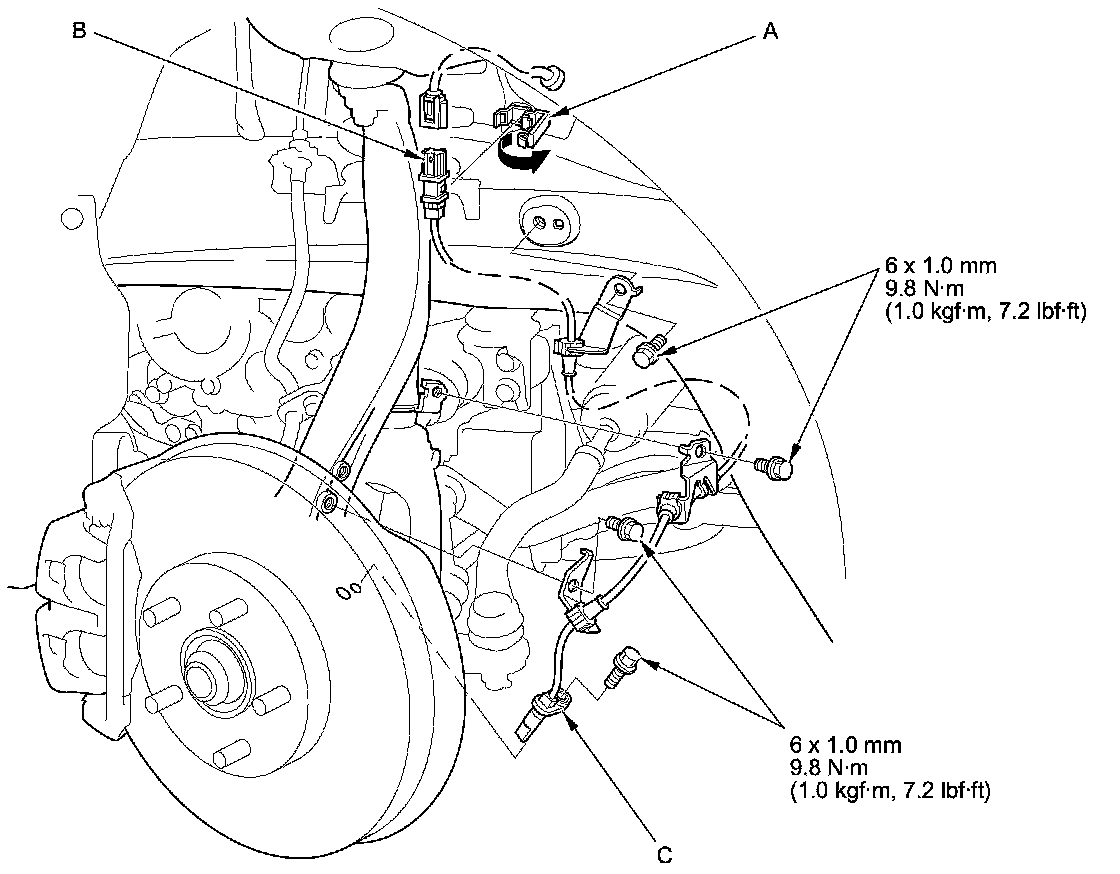 B

A

6 x 1.0 mm
9.8 N·m
(1.0 kgf·m, 7.2 lbf·ft)

6 x 1.0 mm
9.8 N·m
(1.0 kgf·m, 7.2 lbf·ft)

C