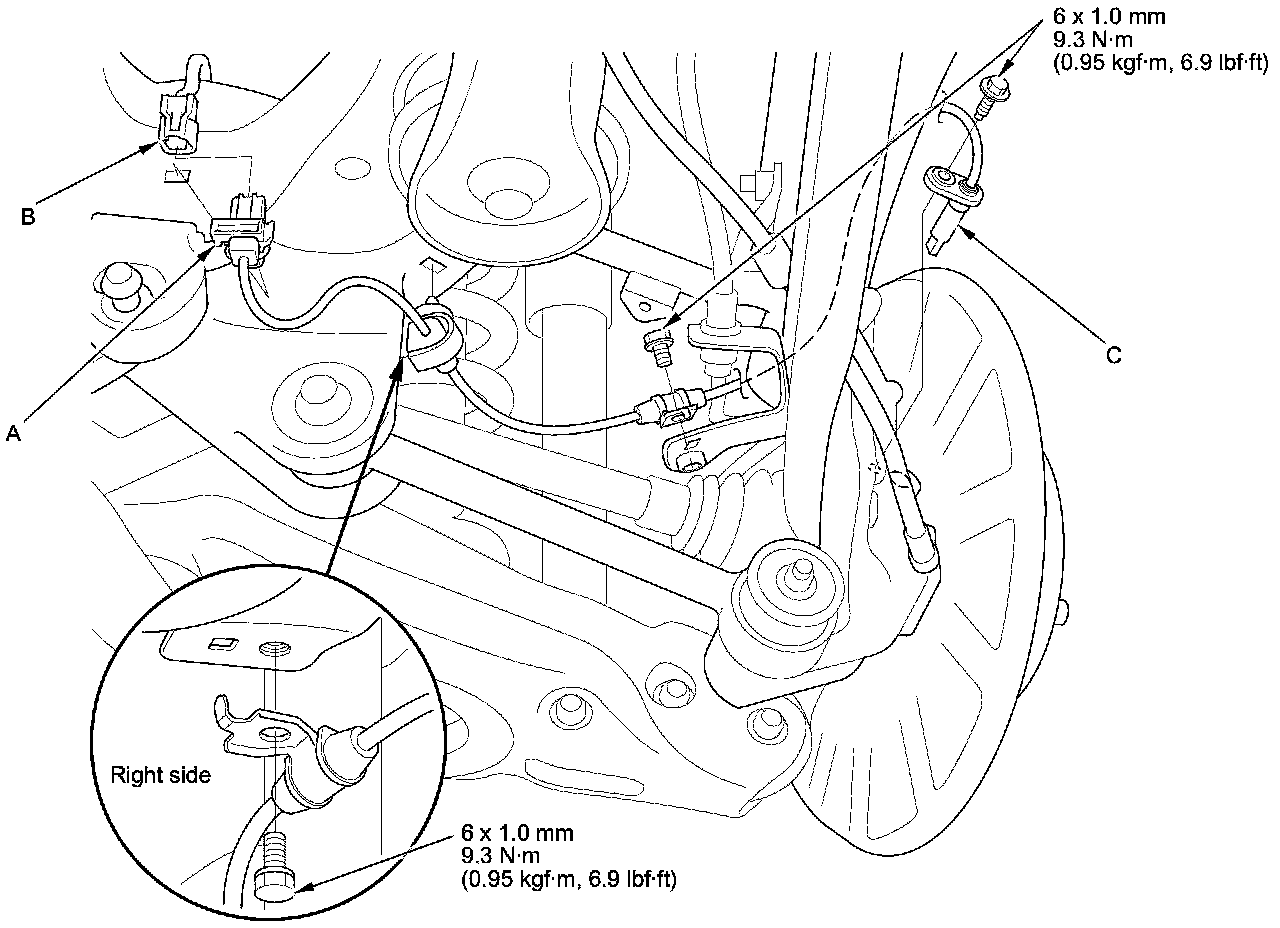 6 x 1.0 mm
9.3 N·m
(0.95 kgf·m, 6.9 lbf·ft)

B

C

A

Right side

6 x 1.0 mm
9.3 N·m
(0.95 kgf·m, 6.9 lbf·ft)