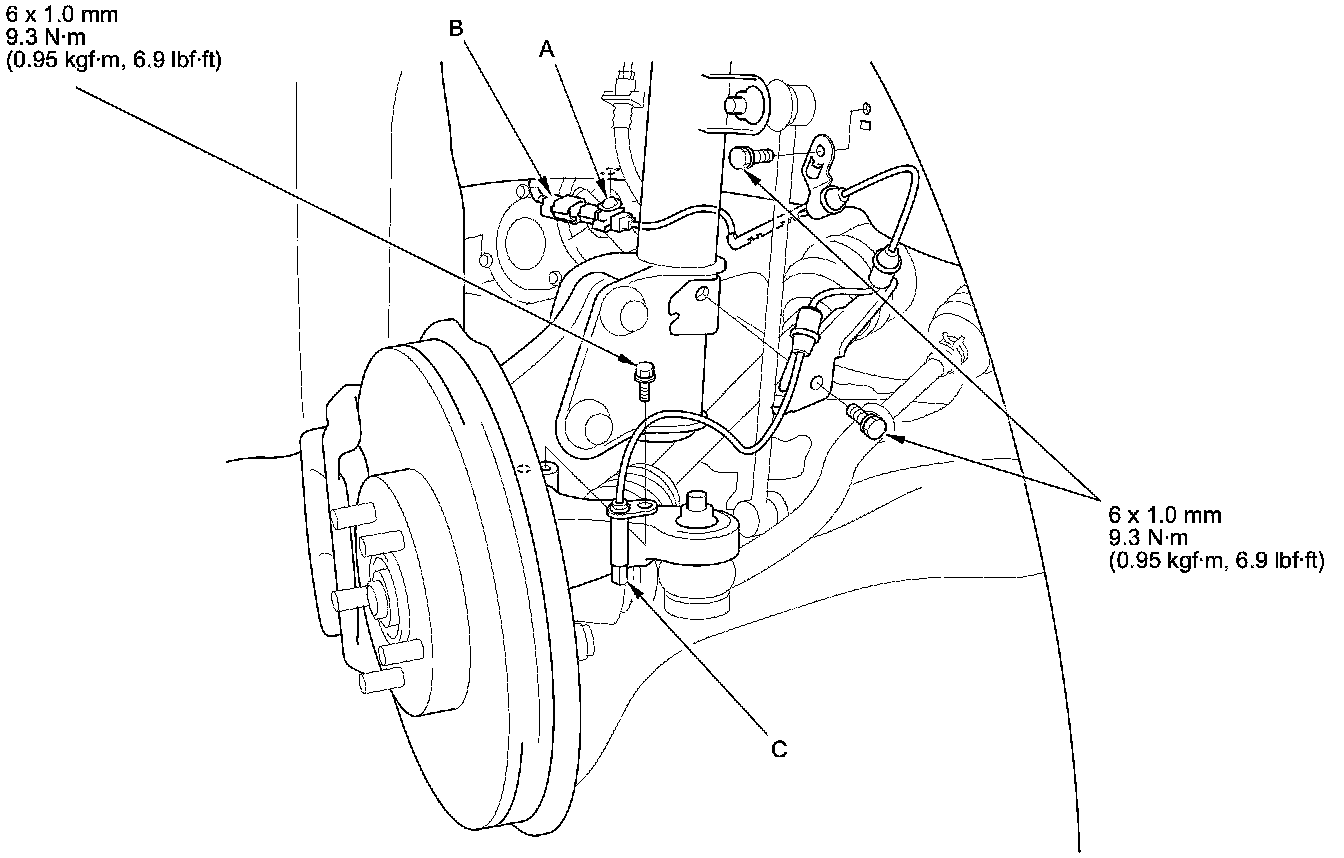 6 x 1.0 mm
9.3 N·m
(0.95 kgf·m, 6.9 lbf·ft)

B

A

6 x 1.0 mm
9.3 N·m
(0.95 kgf·m, 6.9 lbf·ft)

C