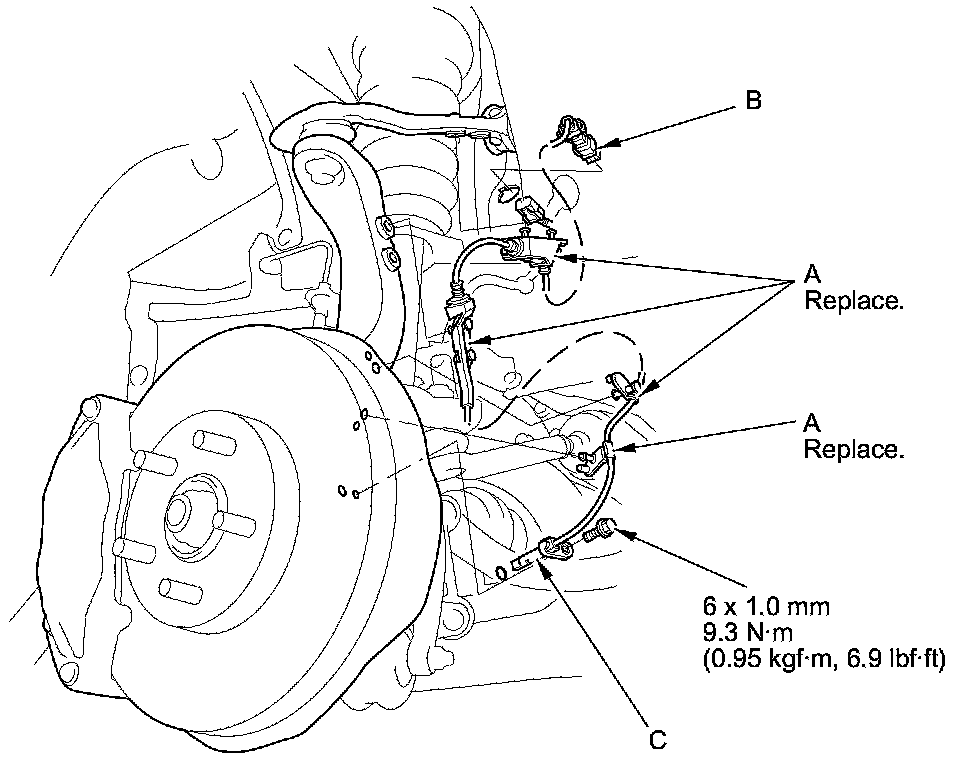 B

A
Replace.

A
Replace.

6 x 1.0 mm
9.3 N·m
(0.95 kgf·m, 6.9 lbf·ft)

C