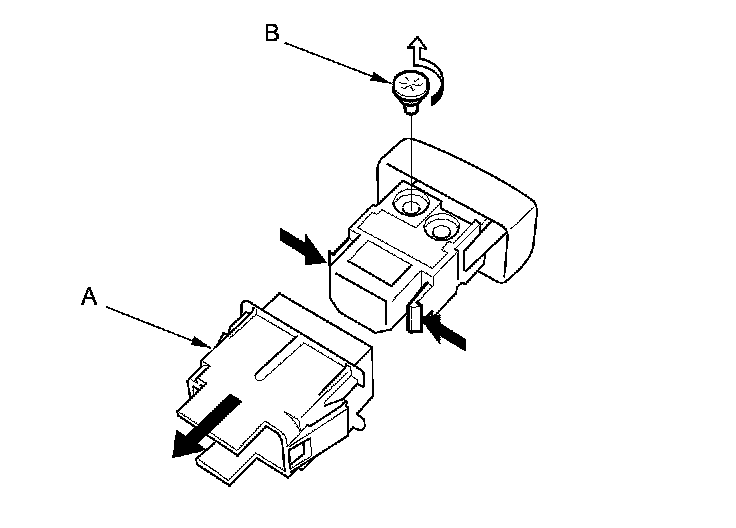 B

A