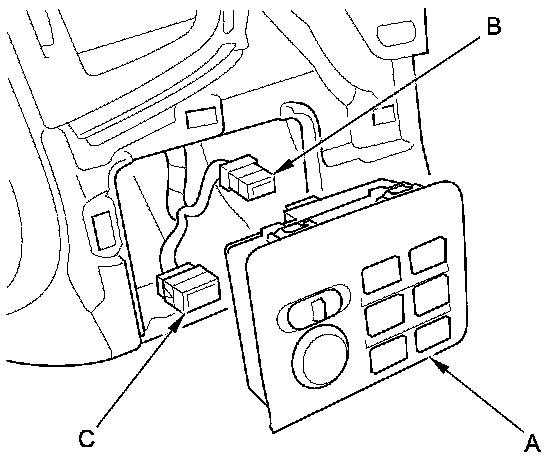 B
C
A