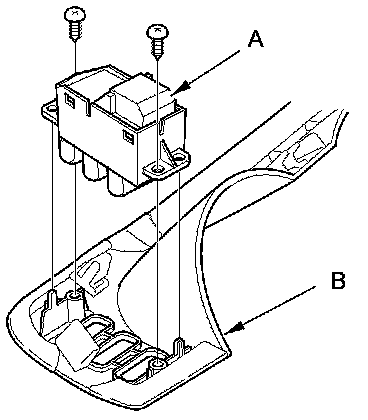 A

B