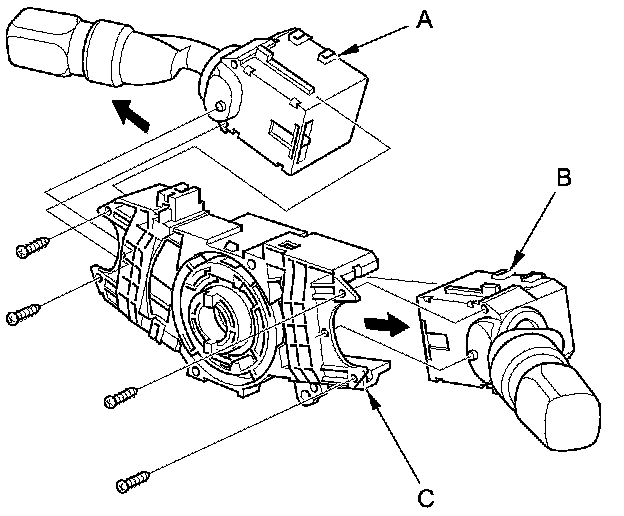 A
B
C